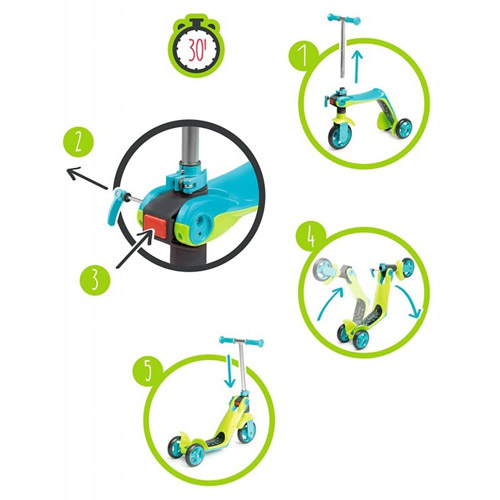 30'

1

2

3

4

5